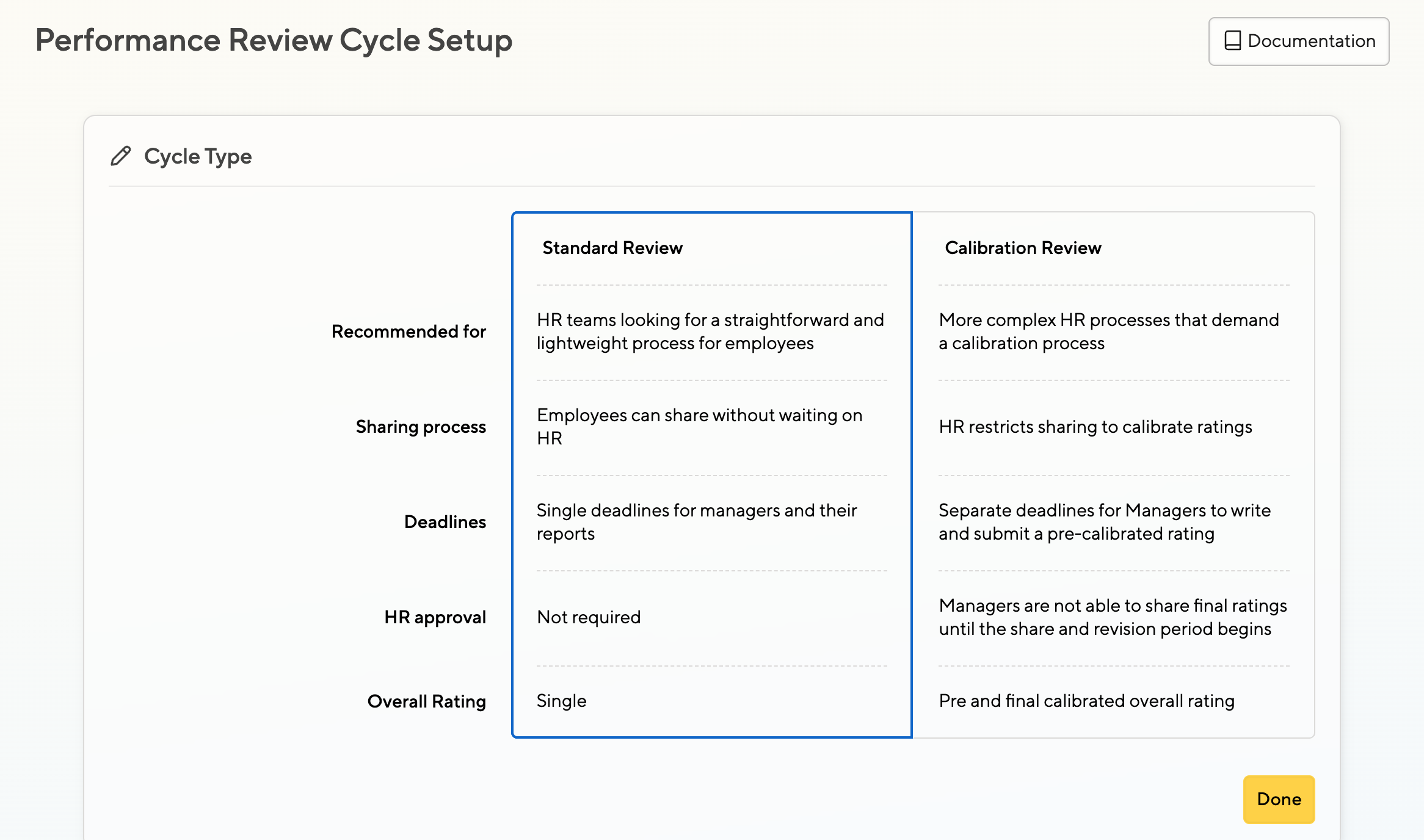 Performance Review Cycle Setup

Documentation

Cycle Type

| | Standard Review | Calibration Review |
|---|---|---|
| Recommended for | HR teams looking for a straightforward and lightweight process for employees | More complex HR processes that demand a calibration process |
| Sharing process | Employees can share without waiting on HR | HR restricts sharing to calibrate ratings |
| Deadlines | Single deadlines for managers and their reports | Separate deadlines for Managers to write and submit a pre-calibrated rating |
| HR approval | Not required | Managers are not able to share final ratings until the share and revision period begins |
| Overall Rating | Single | Pre and final calibrated overall rating |

Done